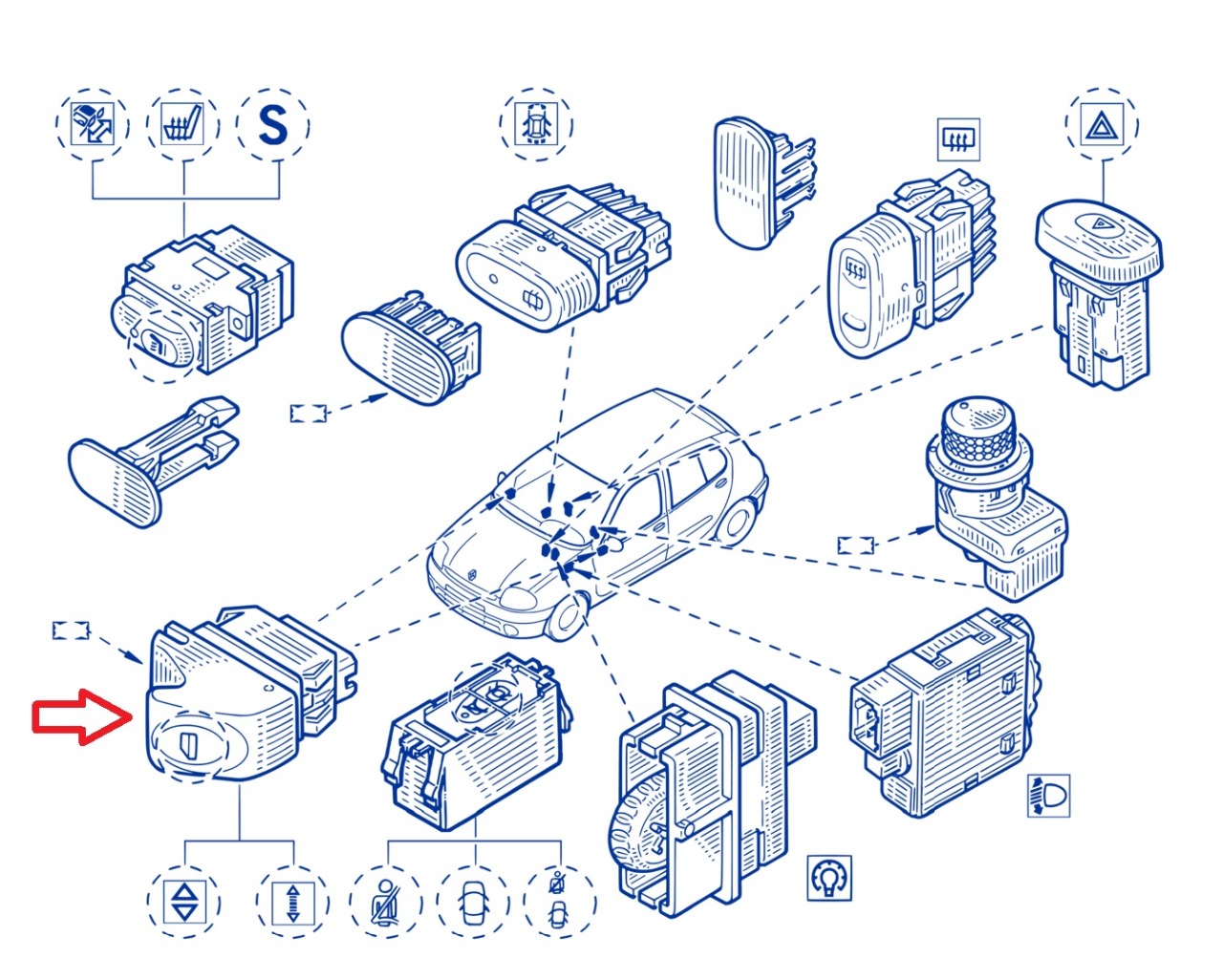 S